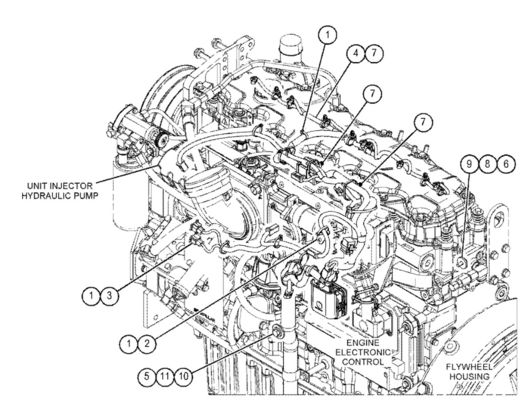 1

4 7

7

7

9 8 6

UNIT INJECTOR HYDRAULIC PUMP

1 3

1 2

5 11 10

ENGINE ELECTRONIC CONTROL

FLYWHEEL HOUSING