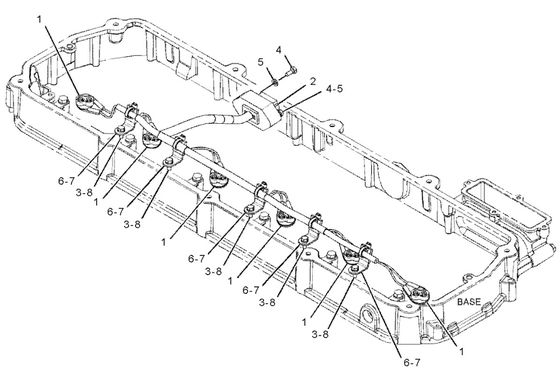 1
4
5
2
4-5
6-7
3-8
1
6-7
3-8
1
6-7
3-8
1
6-7
3-8
1
3-8
6-7
BASE
1