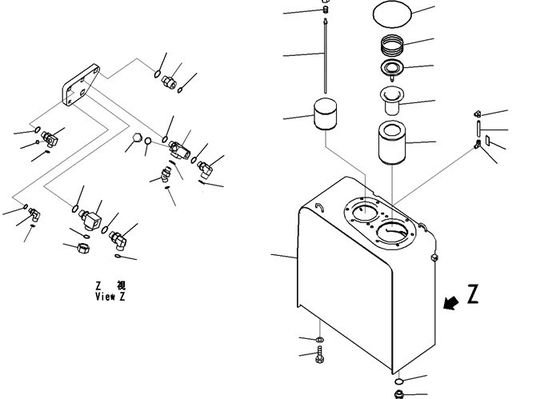 Z 視
View Z

Z