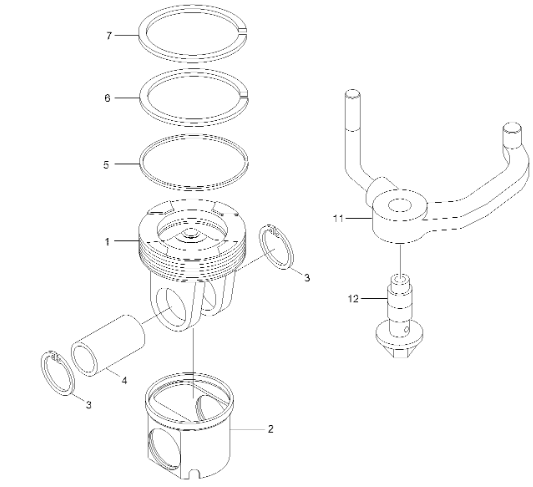 7
6
5
1
3
4
3
2
11
12