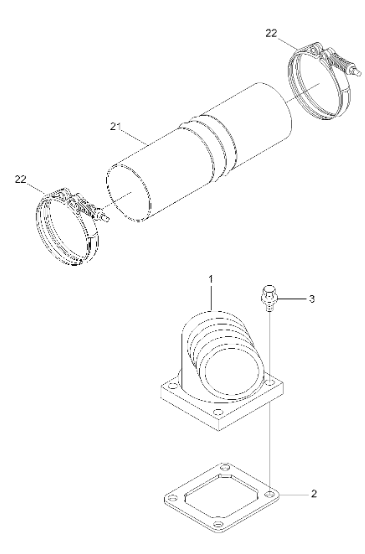 22
21
22
1
3
2