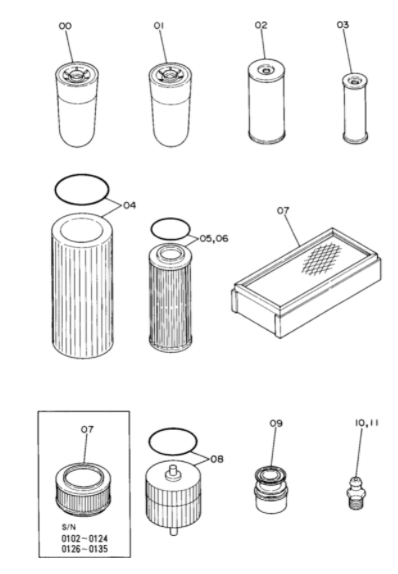 00
01
02
03
04
05,06
07
07
S/N
0102~0124
0126~0135
08
09
10,11