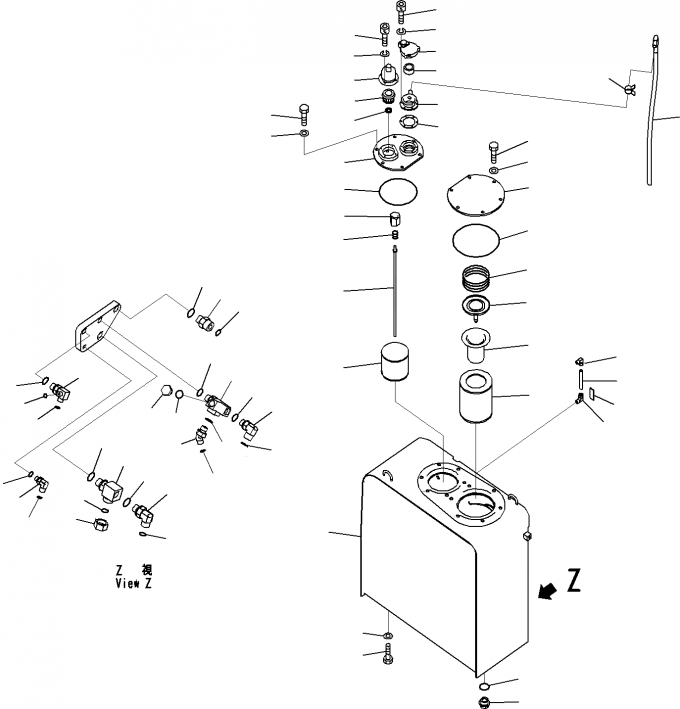 Z 視
View Z

Z