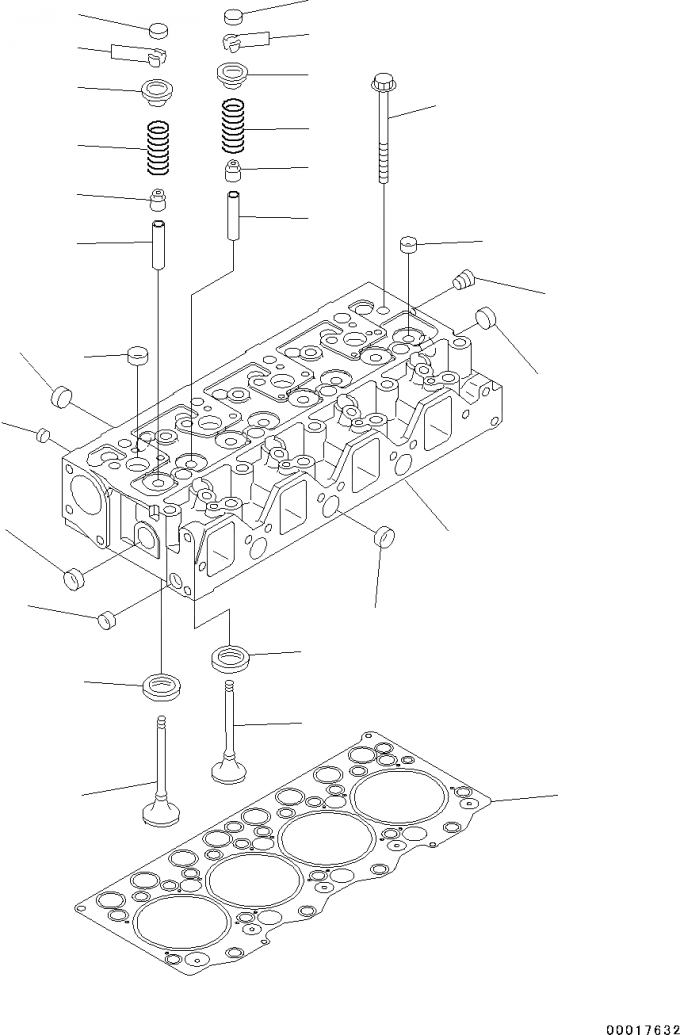 00017632