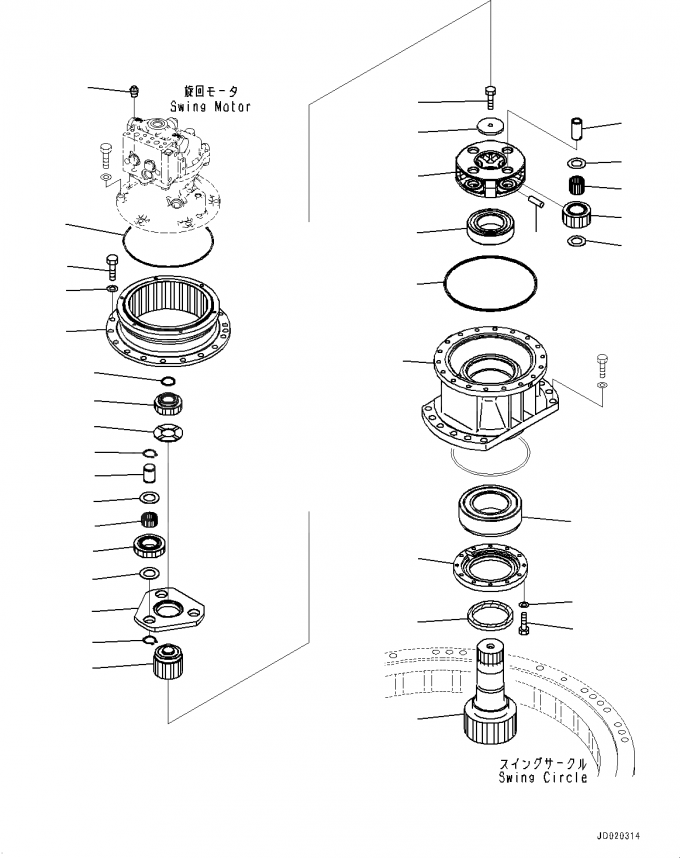 旋回モータ
Swing Motor

スイングサークル
Swing Circle

JD020314