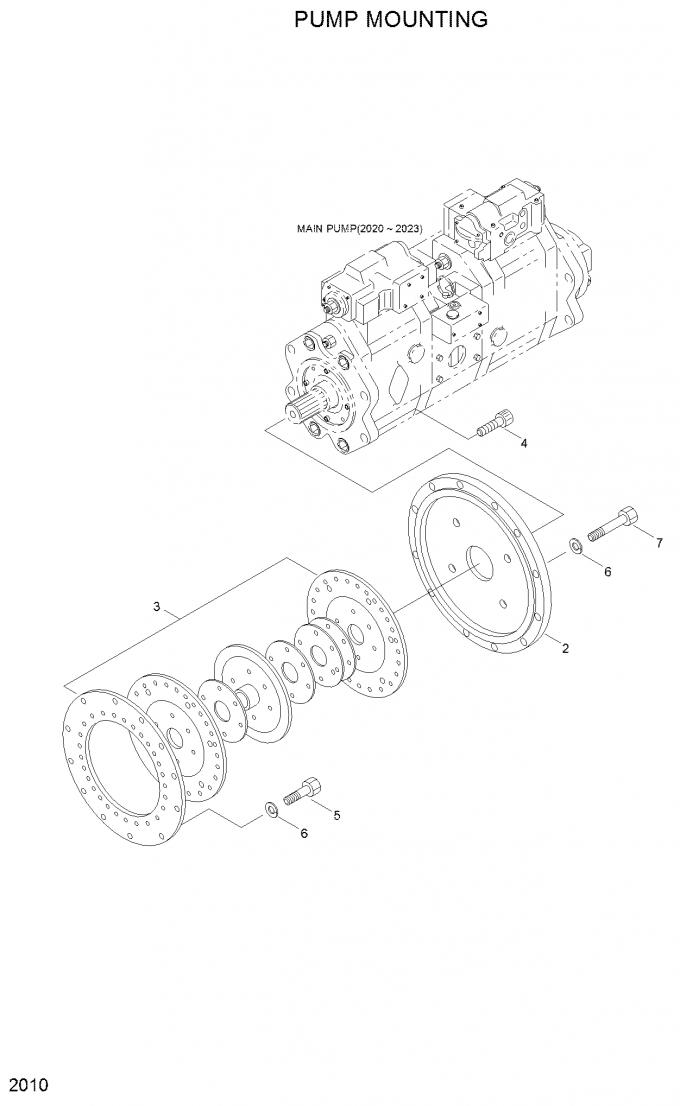 PUMP MOUNTING

MAIN PUMP(2020 ~ 2023)

4

7

6

3

2

5

6

2010