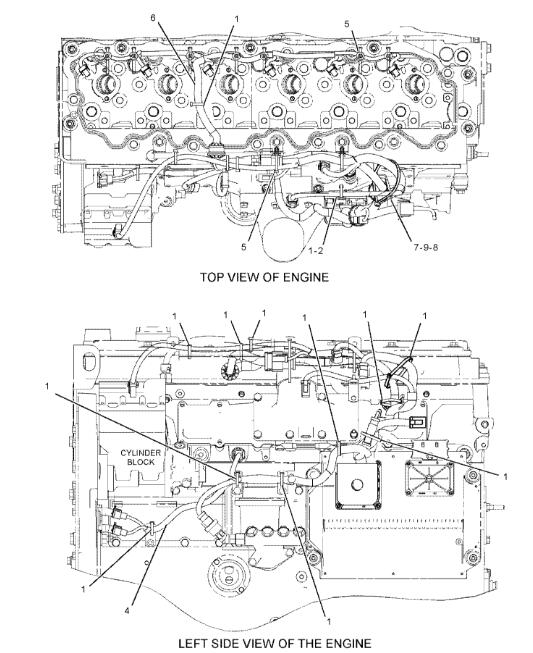 6
1
5
5
1-2
7-9-8
TOP VIEW OF ENGINE

1
1
1
1
1
1
1
CYLINDER BLOCK
1
1
4
1
LEFT SIDE VIEW OF THE ENGINE